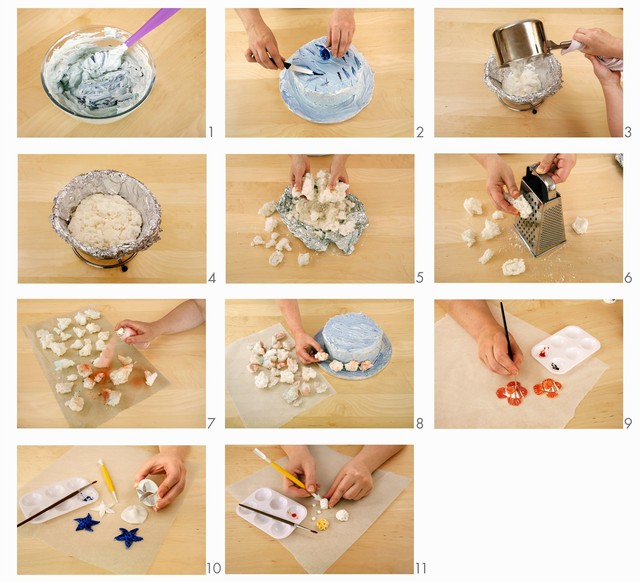 1
2
3
4
5
6
7
8
9
10
11